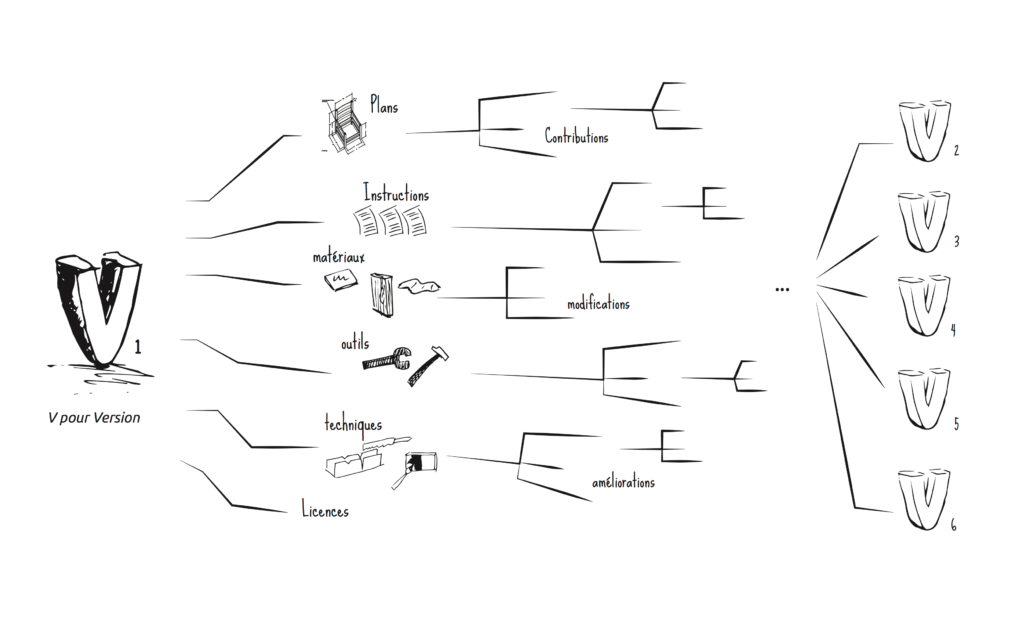 V 1

V pour Version

Plans

Instructions

matériaux

outils

techniques

Licences

Contributions

modifications

améliorations

...

V 2

V 3

V 4

V 5

V 6